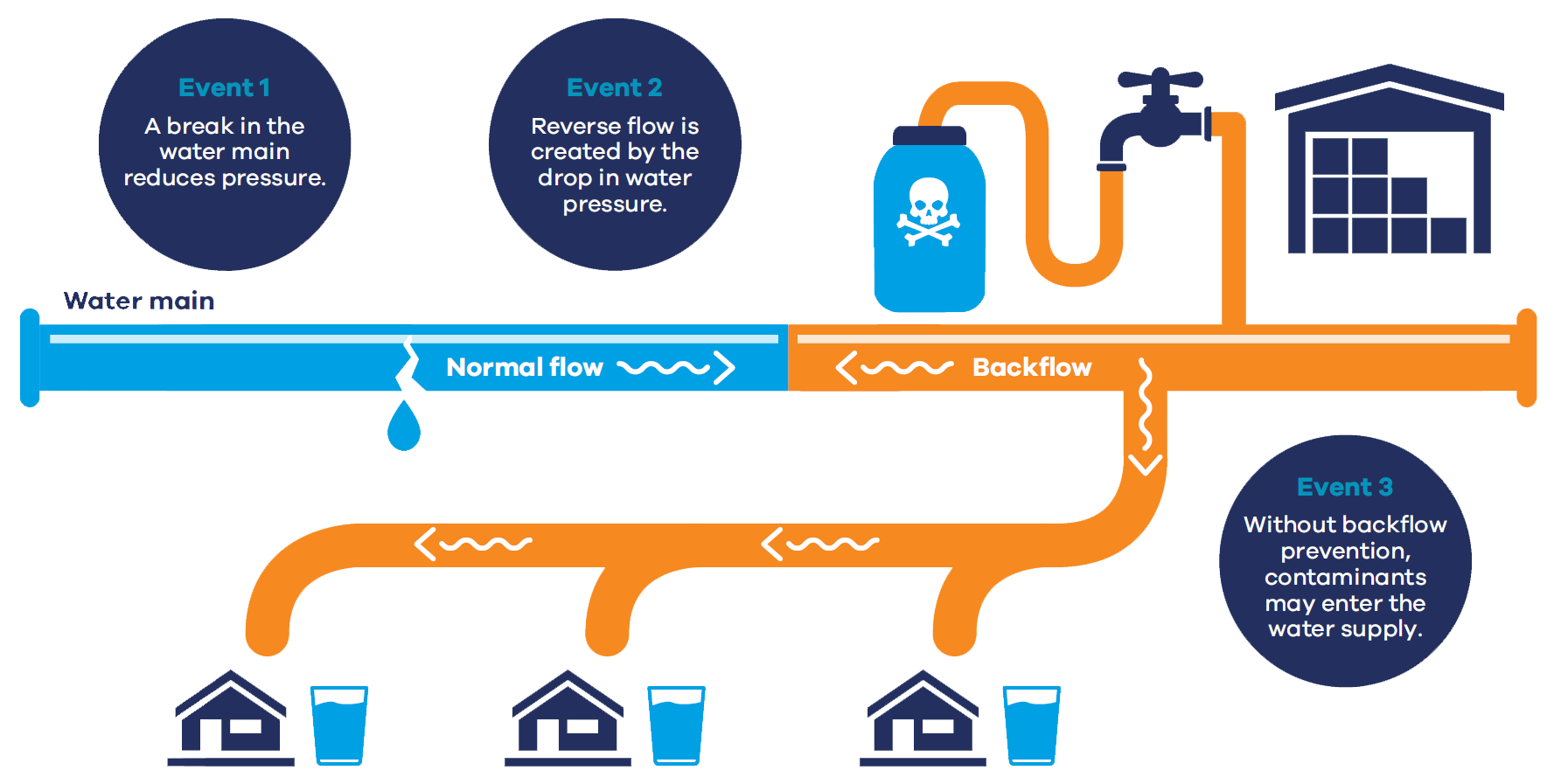 Event 1
A break in the water main reduces pressure.

Event 2
Reverse flow is created by the drop in water pressure.

Water main

Normal flow

Backflow

Event 3
Without backflow prevention, contaminants may enter the water supply.